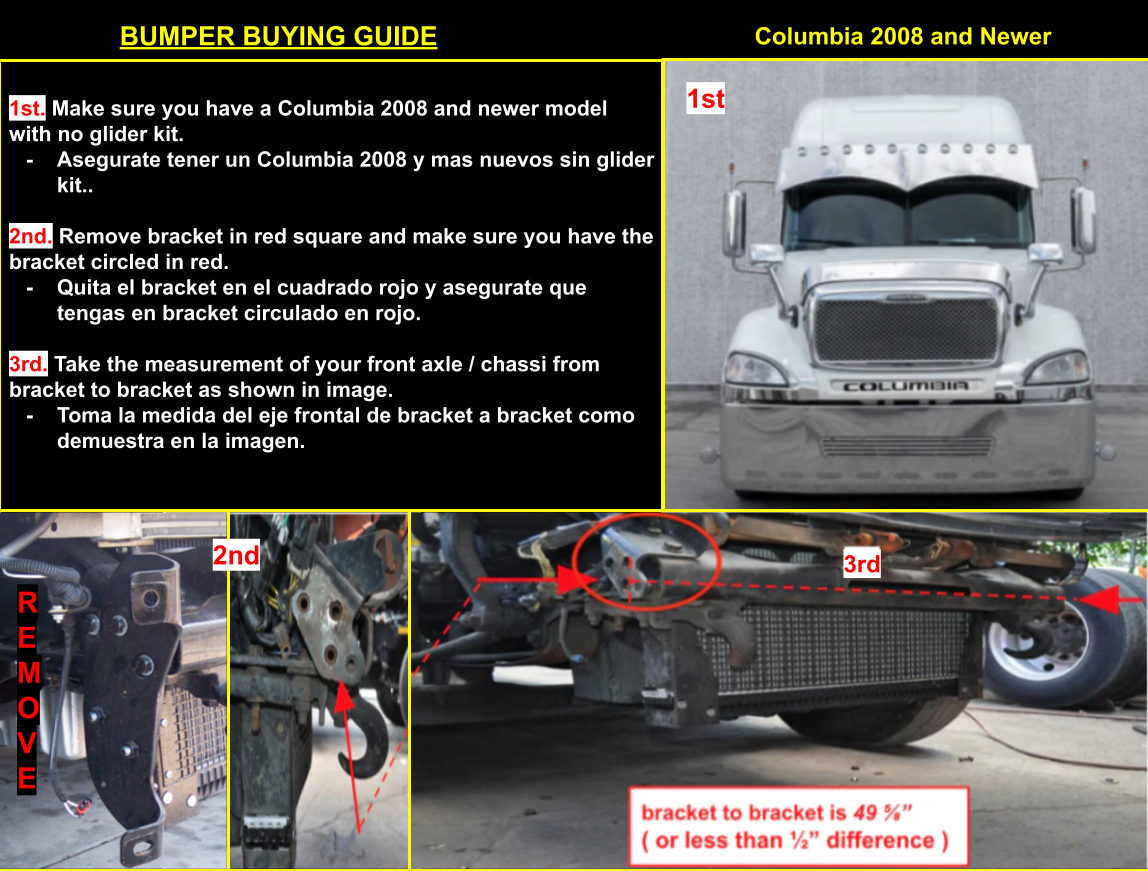 BUMPER BUYING GUIDE

Columbia 2008 and Newer

1st. Make sure you have a Columbia 2008 and newer model with no glider kit.

- Asegurate tener un Columbia 2008 y mas nuevos sin glider kit..

2nd. Remove bracket in red square and make sure you have the bracket circled in red.

- Quita el bracket en el cuadrado rojo y asegurate que tengas en bracket circulado en rojo.

3rd. Take the measurement of your front axle / chassi from bracket to bracket as shown in image.

- Toma la medida del eje frontal de bracket a bracket como demuestra en la imagen.

1st

COLUMBIA

REMOVE

2nd

3rd

bracket to bracket is 49 ⅝"
( or less than ½" difference )